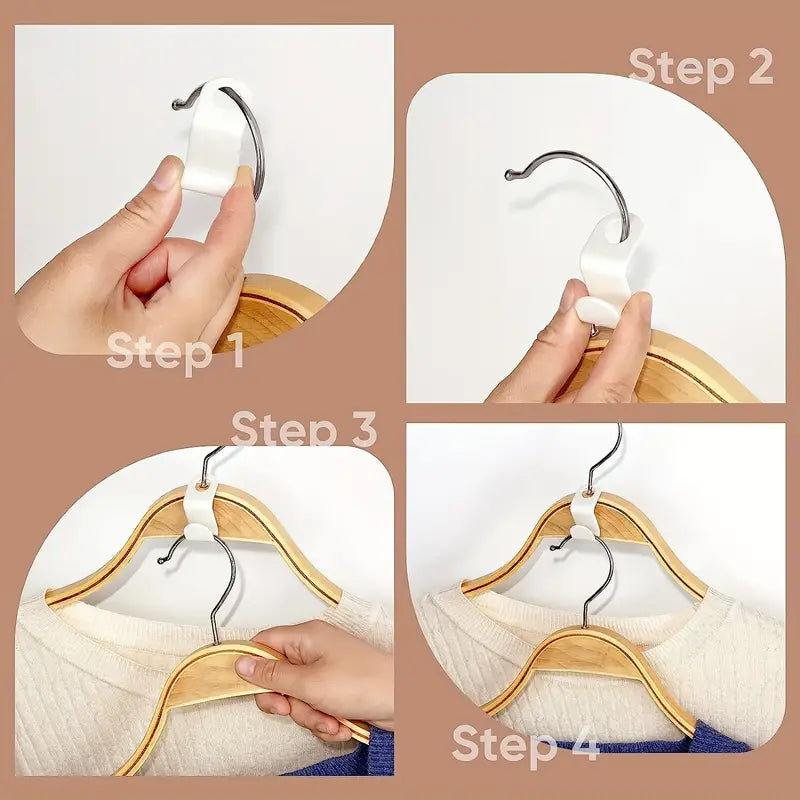 Step 1

Step 2

Step 3

Step 4